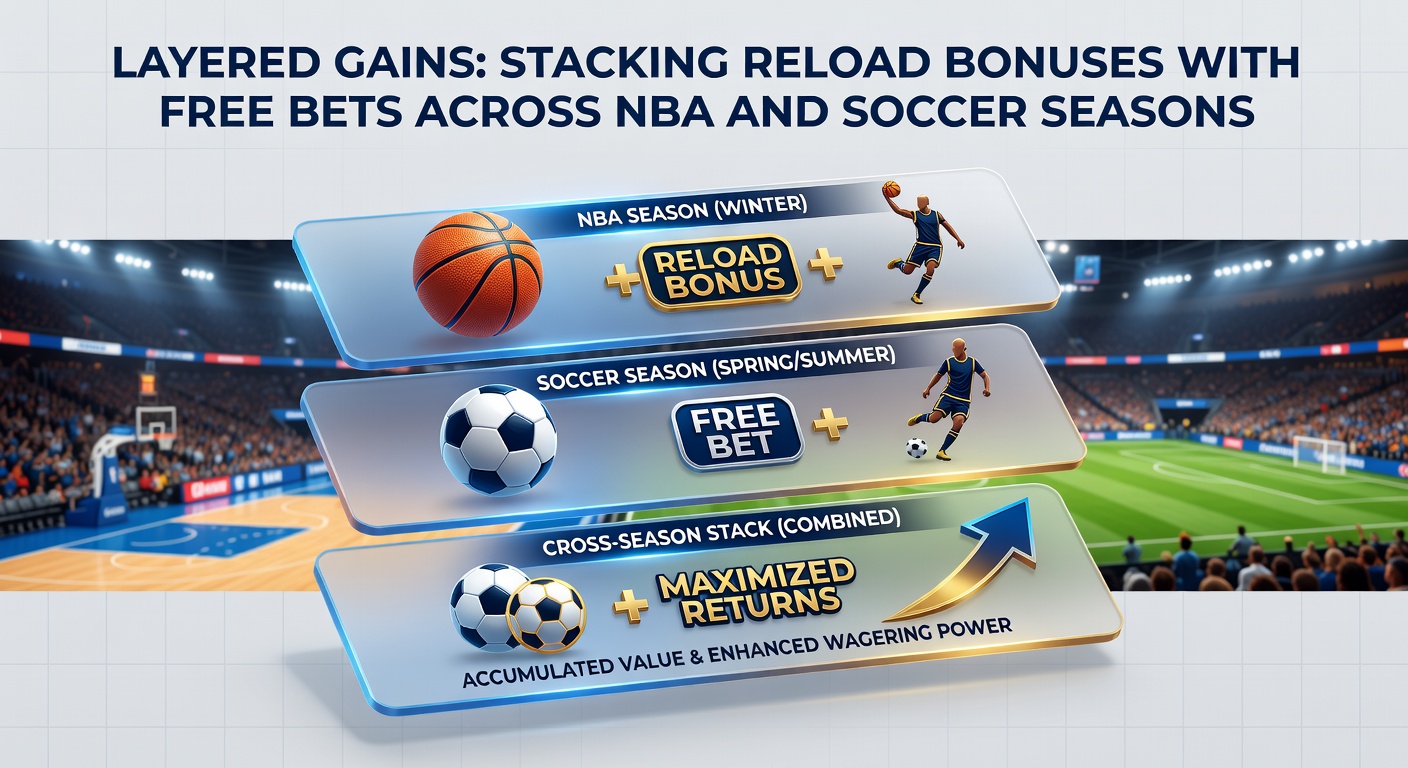 LAYERED GAINS: STACKING RELOAD BONUSES WITH FREE BETS ACROSS NBA AND SOCCER SEASONS

NBA SEASON (WINTER)

+ RELOAD BONUS +

SOCCER SEASON (SPRING/SUMMER)

FREE BET +

CROSS-SEASON STACK (COMBINED)

+ MAXIMIZED RETURNS

ACCUMULATED VALUE & ENHANCED WAGERING POWER